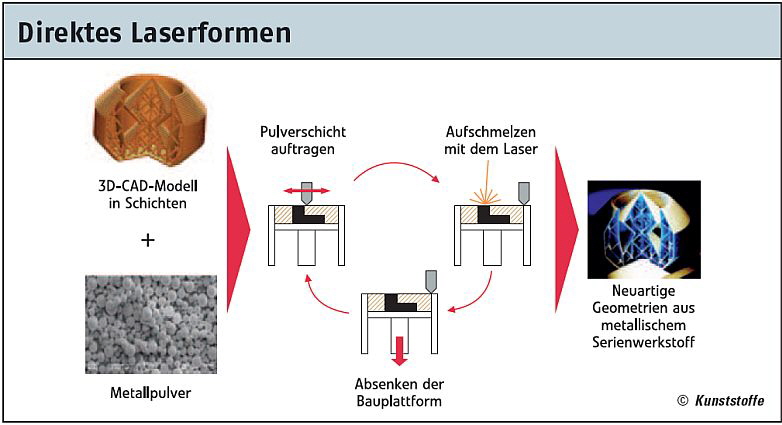 Direktes Laserformen

3D-CAD-Modell in Schichten

+

Metallpulver

Pulverschicht auftragen

Aufschmelzen mit dem Laser

Absenken der Bauplattform

Neuartige Geometrien aus metallischem Serienwerkstoff

© Kunststoffe